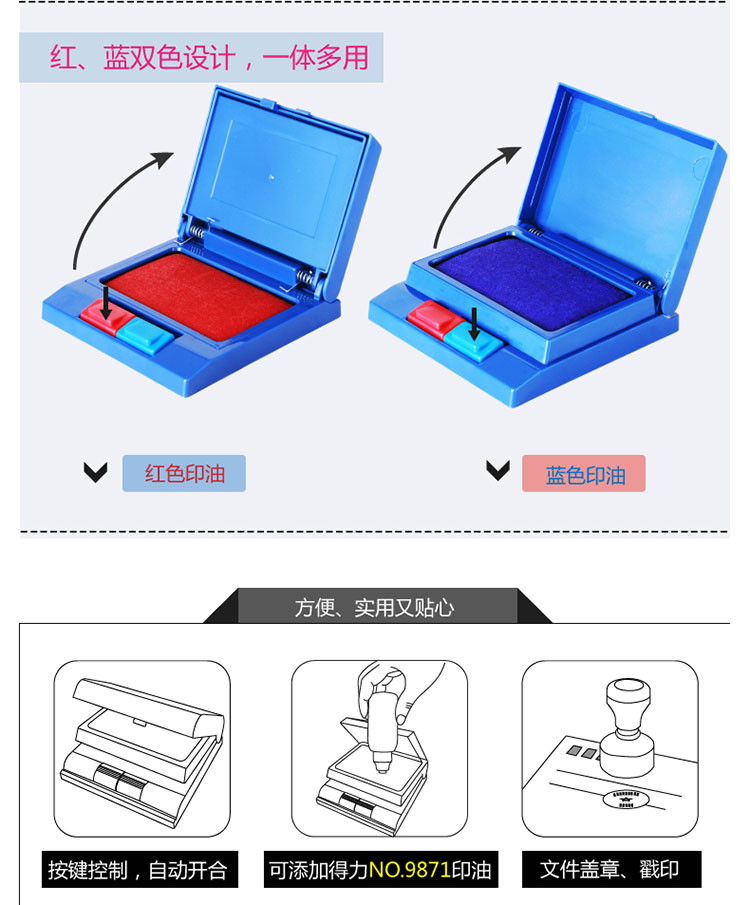 红、蓝双色设计，一体多用

红色印油

蓝色印油

方便、实用又贴心

按键控制，自动开合

可添加得力NO.9871印油

文件盖章、戳印