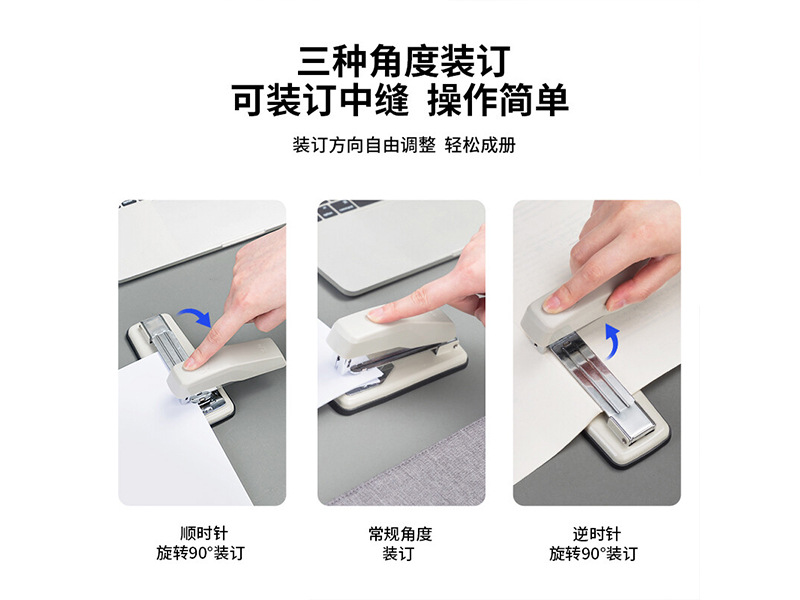 三种角度装订
可装订中缝 操作简单

装订方向自由调整 轻松成册

顺时针
旋转90°装订

常规角度
装订

逆时针
旋转90°装订