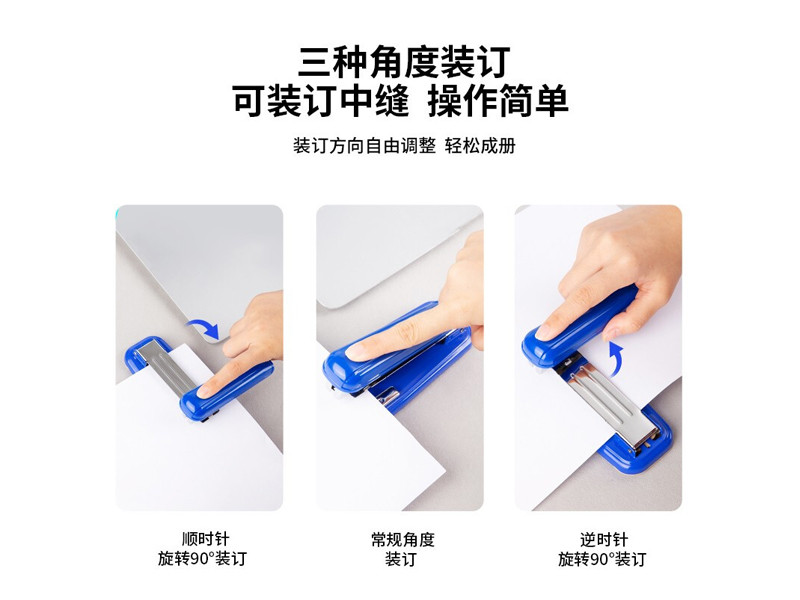 三种角度装订
可装订中缝 操作简单

装订方向自由调整 轻松成册

顺时针
旋转90°装订

常规角度
装订

逆时针
旋转90°装订