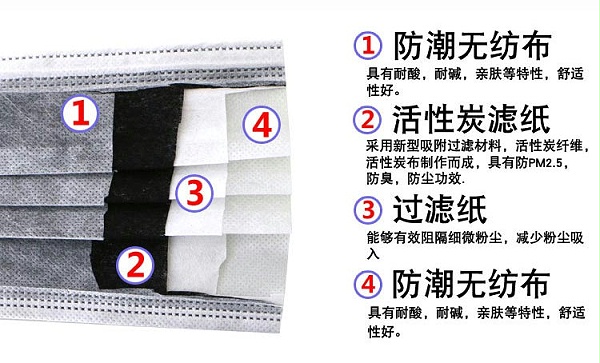 1

4

3

2

① 防潮无纺布
具有耐酸，耐碱，亲肤等特性，舒适性好。

② 活性炭滤纸
采用新型吸附过滤材料，活性炭纤维，活性炭布制作而成，具有防PM2.5，防臭，防尘功效.

③ 过滤纸
能够有效阻隔细微粉尘，减少粉尘吸入

④ 防潮无纺布
具有耐酸，耐碱，亲肤等特性，舒适性好。