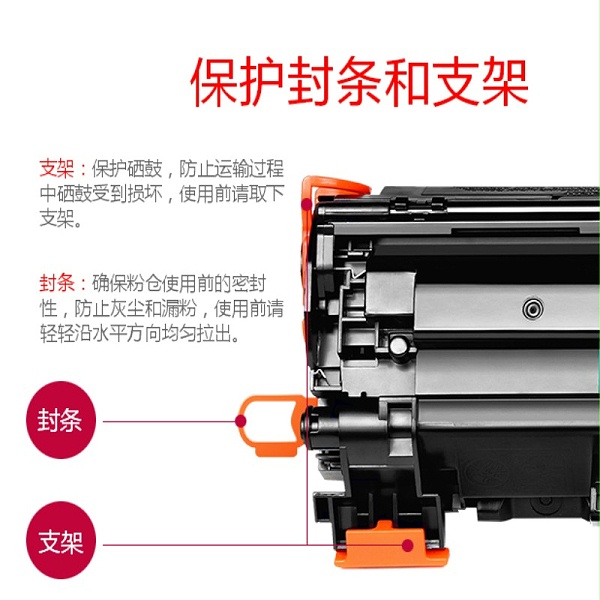 保护封条和支架

支架：保护硒鼓，防止运输过程中硒鼓受到损坏，使用前请取下支架。

封条：确保粉仓使用前的密封性，防止灰尘和漏粉，使用前请轻轻沿水平方向均匀拉出。

封条

支架