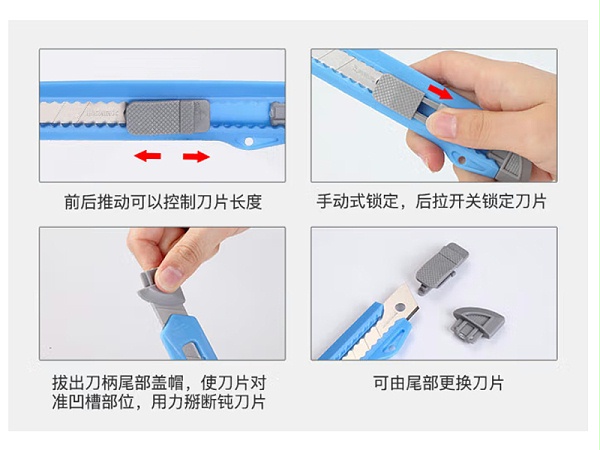 前后推动可以控制刀片长度

手动式锁定，后拉开关锁定刀片

拔出刀柄尾部盖帽，使刀片对准凹槽部位，用力掰断钝刀片

可由尾部更换刀片