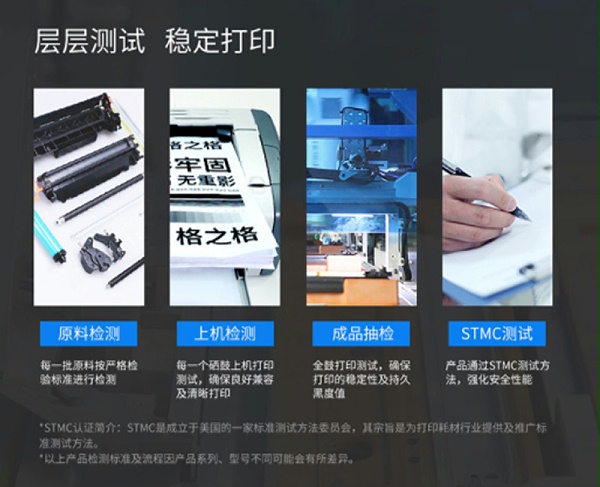 层层测试 稳定打印

格之格
牢固
无重影
格之格

原料检测

每一批原料按严格检验标准进行检测

上机检测

每一个硒鼓上机打印测试，确保良好兼容及清晰打印

成品抽检

全鼓打印测试，确保打印的稳定性及持久黑度值

STMC测试

产品通过STMC测试方法，强化安全性能

*STMC认证简介：STMC是成立于美国的一家标准测试方法委员会，其宗旨是为打印耗材行业提供及推广标准测试方法。
*以上产品检测标准及流程因产品系列、型号不同可能会有所差异。