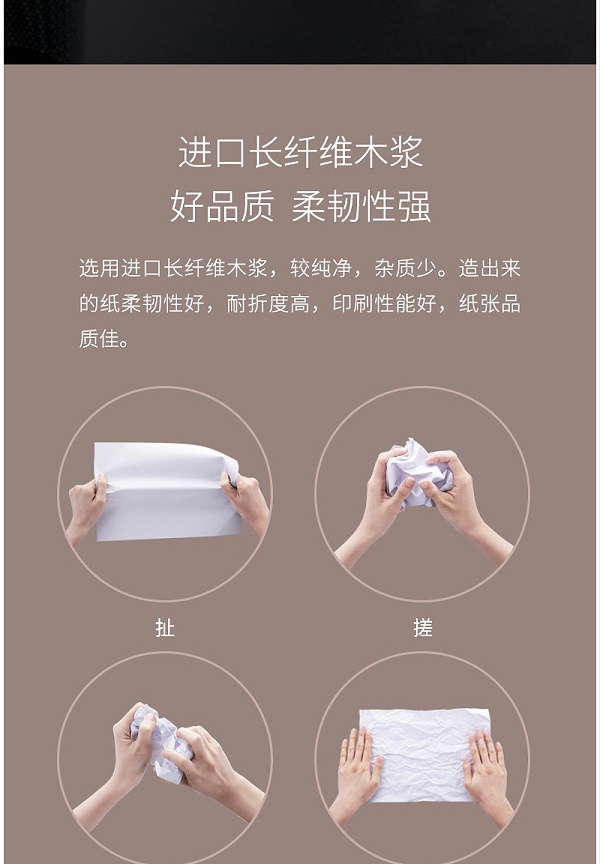 进口长纤维木浆
好品质 柔韧性强

选用进口长纤维木浆，较纯净，杂质少。造出来的纸柔韧性好，耐折度高，印刷性能好，纸张品质佳。

扯

搓