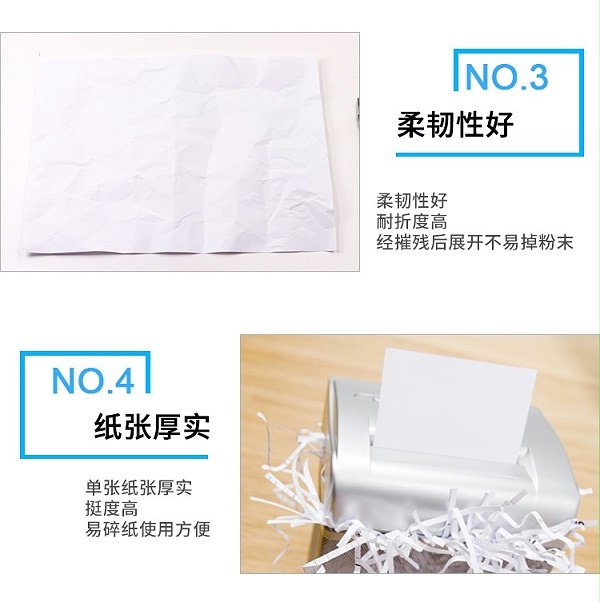 NO.3
柔韧性好

柔韧性好
耐折度高
经摧残后展开不易掉粉末

NO.4
纸张厚实

单张纸张厚实
挺度高
易碎纸使用方便