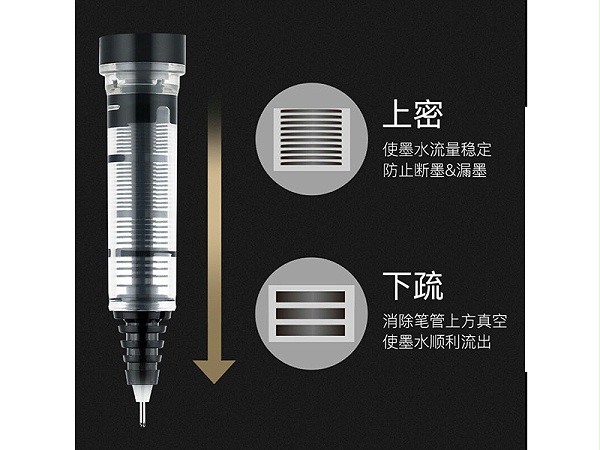 上密

使墨水流量稳定
防止断墨&漏墨

下疏

消除笔管上方真空
使墨水顺利流出